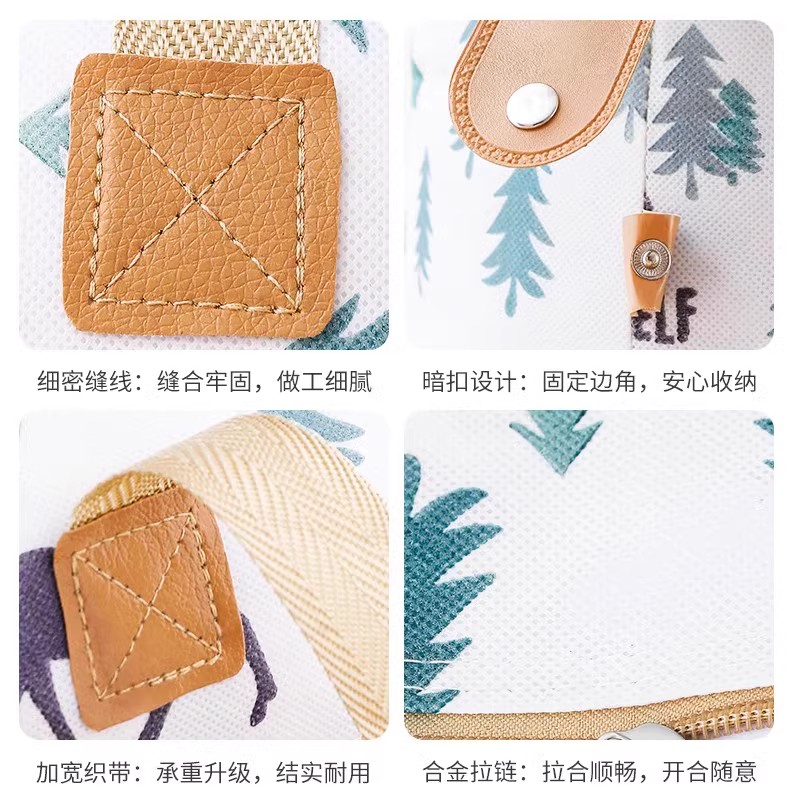 ELF

细密缝线：缝合牢固，做工细腻

暗扣设计：固定边角，安心收纳

加宽织带：承重升级，结实耐用

合金拉链：拉合顺畅，开合随意