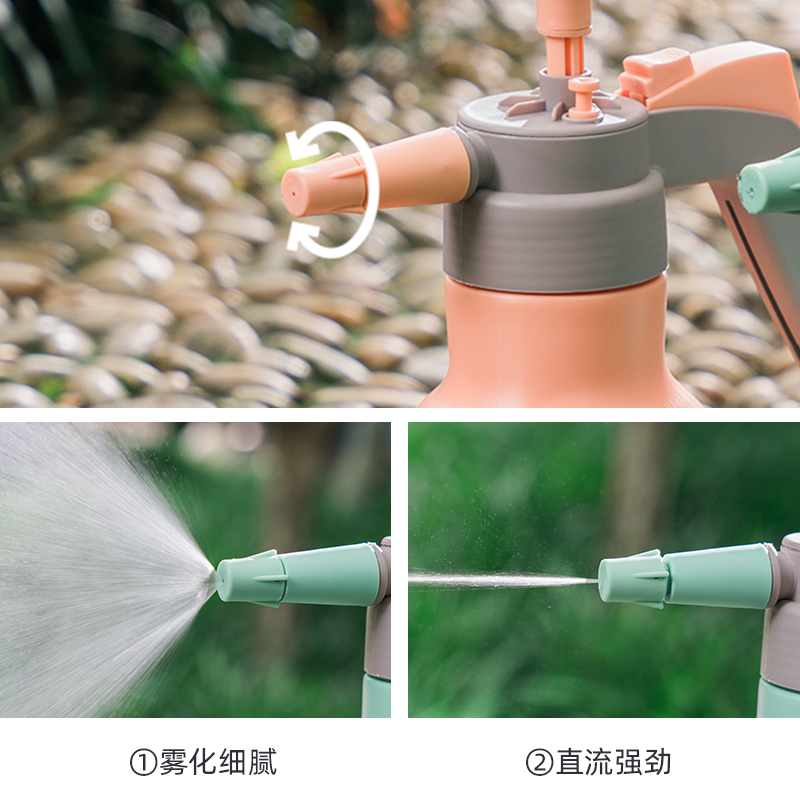 ①雾化细腻

②直流强劲