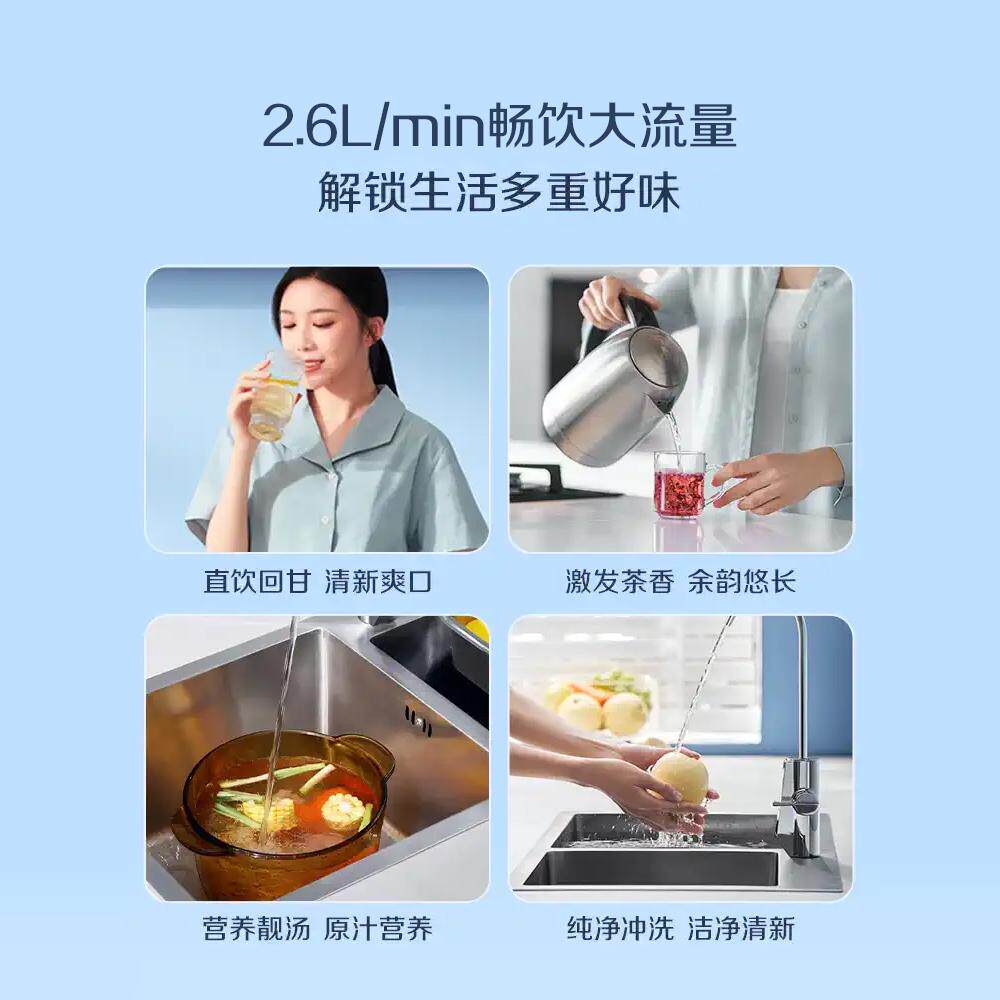 2.6L/min畅饮大流量
解锁生活多重好味

直饮回甘 清新爽口

激发茶香 余韵悠长

营养靓汤 原汁营养

纯净冲洗 洁净清新