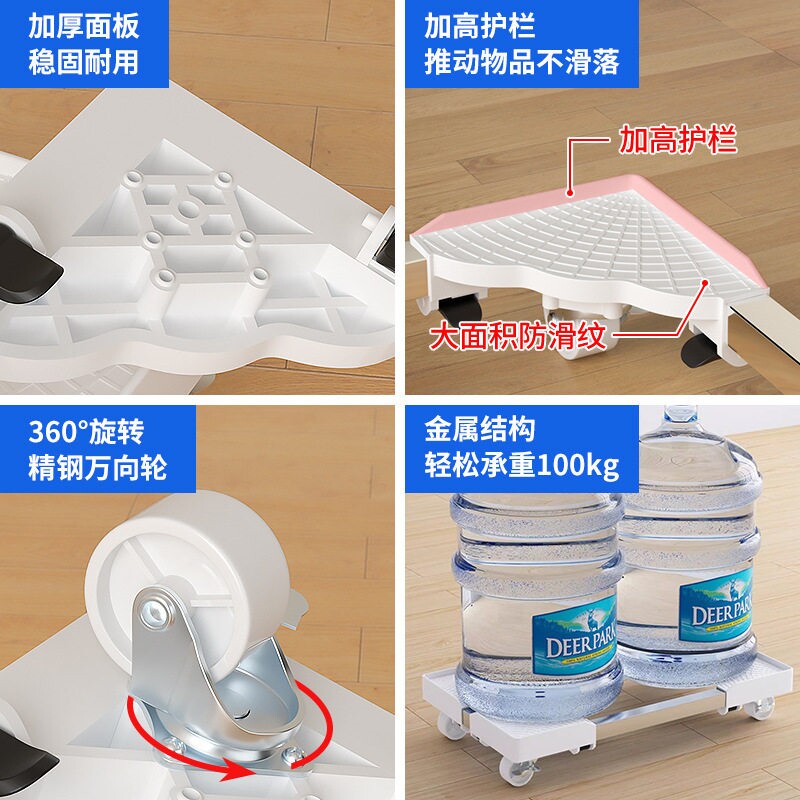 加厚面板
稳固耐用

加高护栏
推动物品不滑落

加高护栏

大面积防滑纹

360°旋转
精钢万向轮

金属结构
轻松承重100kg

DEER PARK

DEER PARK