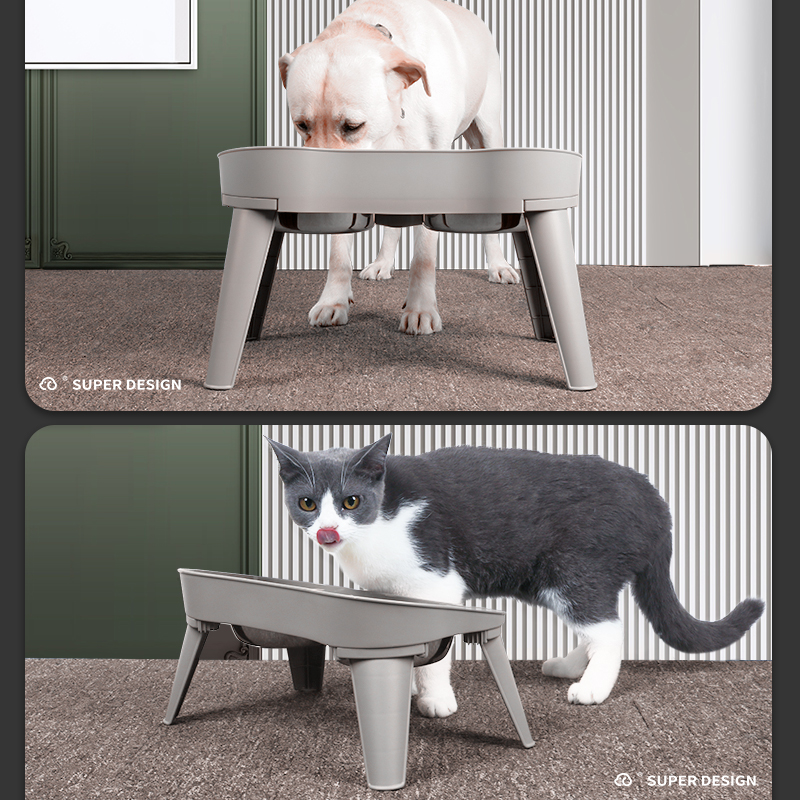 SUPER DESIGN

SUPER DESIGN