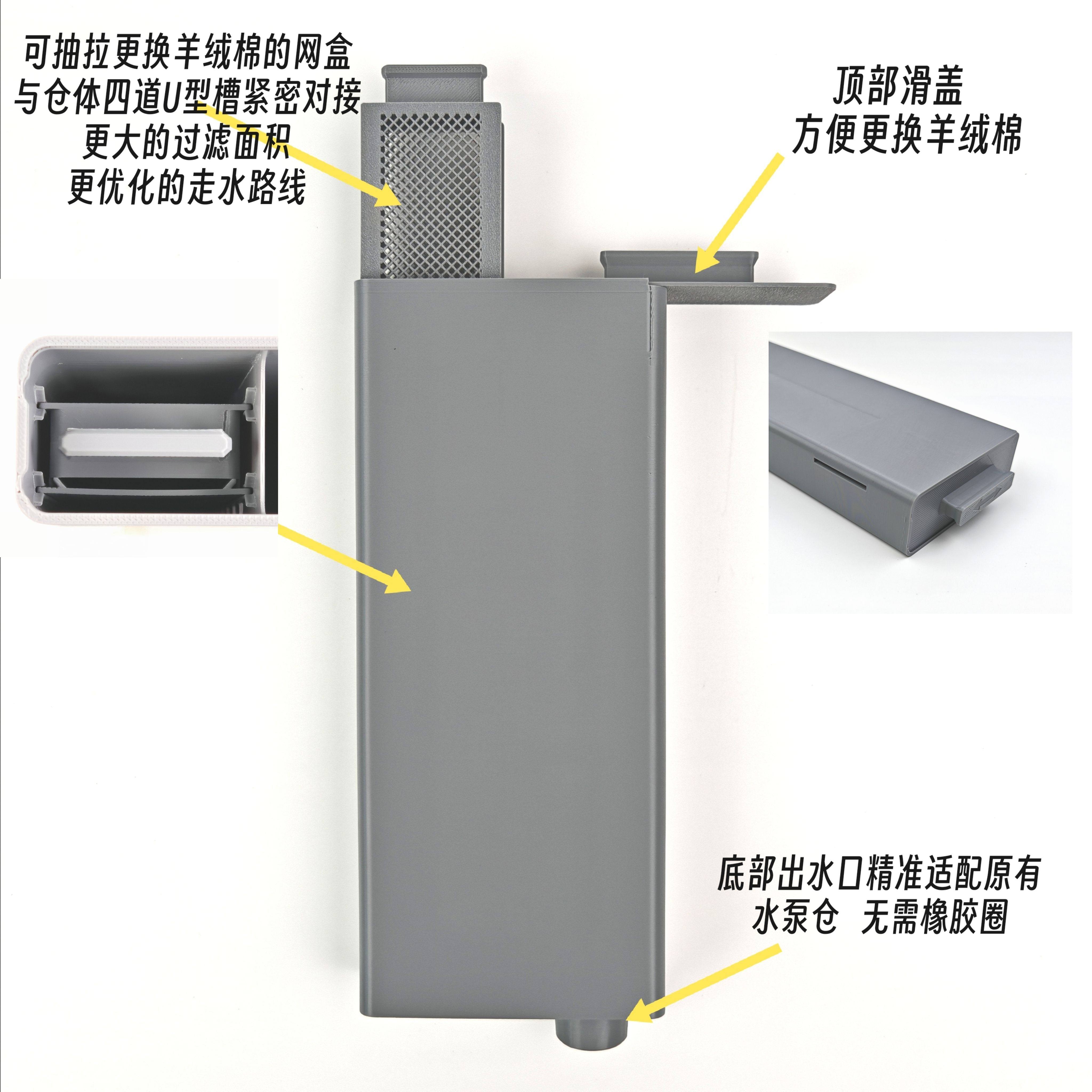 可抽拉更换羊绒棉的网盒
与仓体四道U型槽紧密对接
更大的过滤面积
更优化的走水路线

顶部滑盖
方便更换羊绒棉

底部出水口精准适配原有
水泵仓 无需橡胶圈