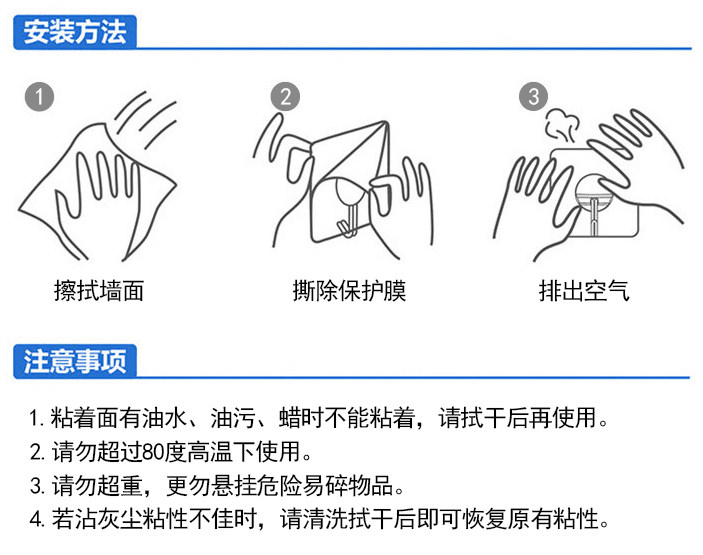 安装方法

1
擦拭墙面

2
撕除保护膜

3
排出空气

注意事项

1. 粘着面有油水、油污、蜡时不能粘着，请拭干后再使用。
2. 请勿超过80度高温下使用。
3. 请勿超重，更勿悬挂危险易碎物品。
4. 若沾灰尘粘性不佳时，请清洗拭干后即可恢复原有粘性。