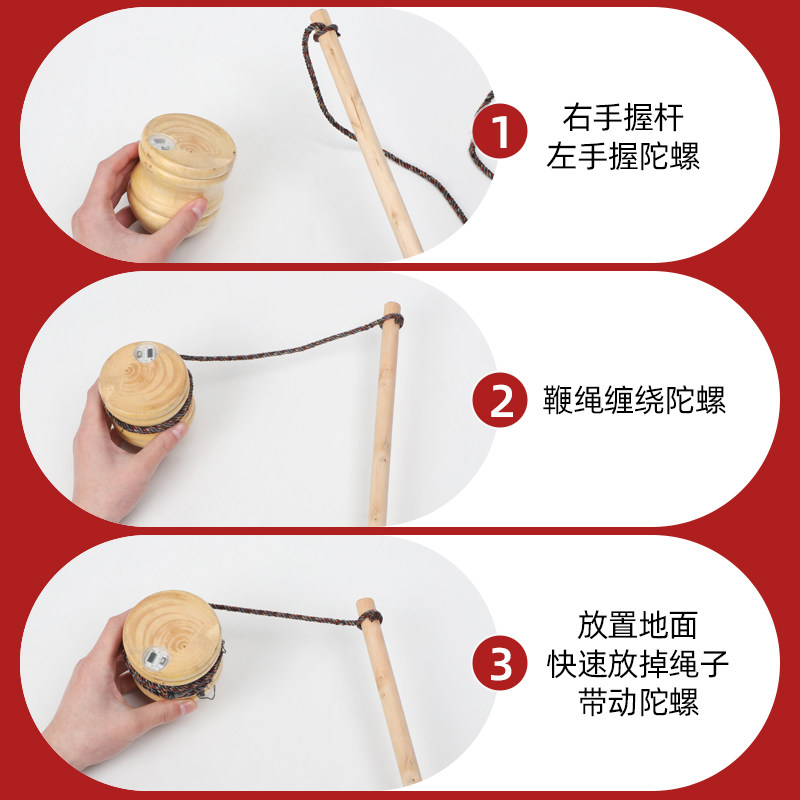 1
右手握杆
左手握陀螺

2
鞭绳缠绕陀螺

3
放置地面
快速放掉绳子
带动陀螺