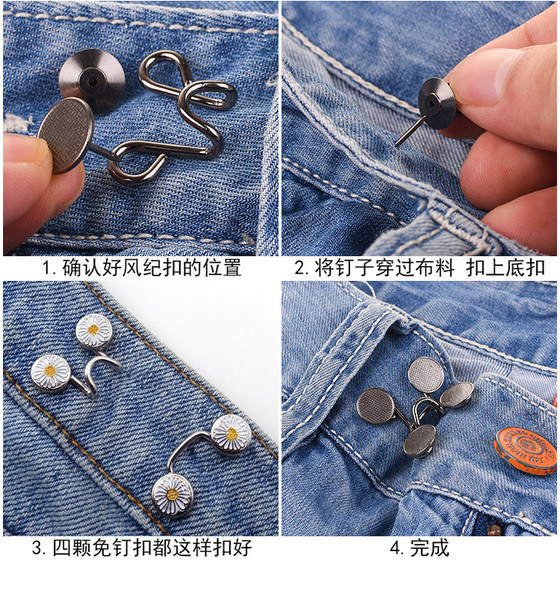 1. 确认好风纪扣的位置

2. 将钉子穿过布料 扣上底扣

3. 四颗免钉扣都这样扣好

4. 完成