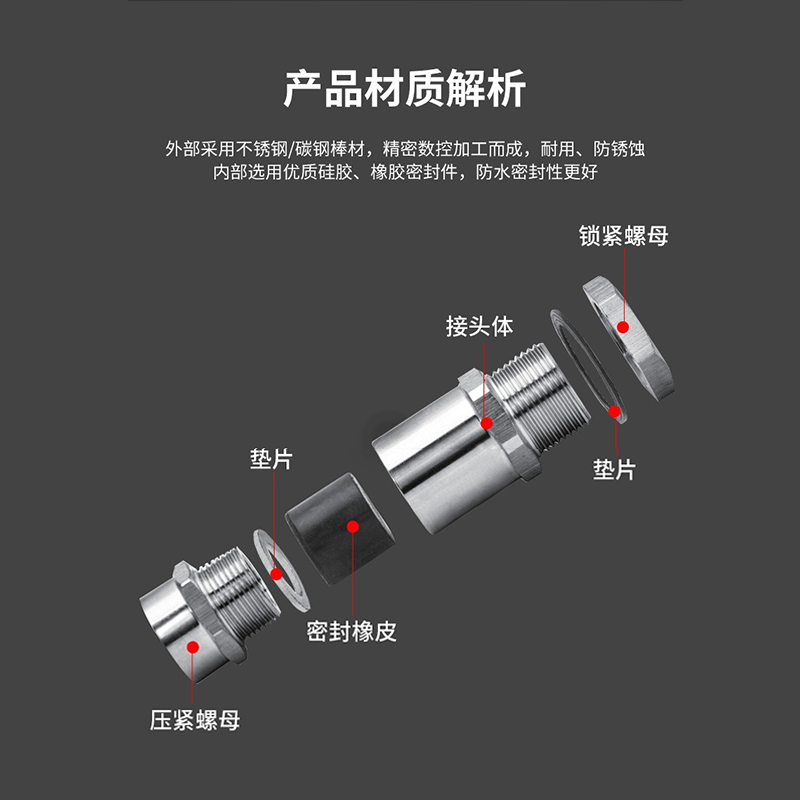 产品材质解析

外部采用不锈钢/碳钢棒材，精密数控加工而成，耐用、防锈蚀
内部选用优质硅胶、橡胶密封件，防水密封性更好

锁紧螺母

接头体

垫片

垫片

密封橡皮

压紧螺母