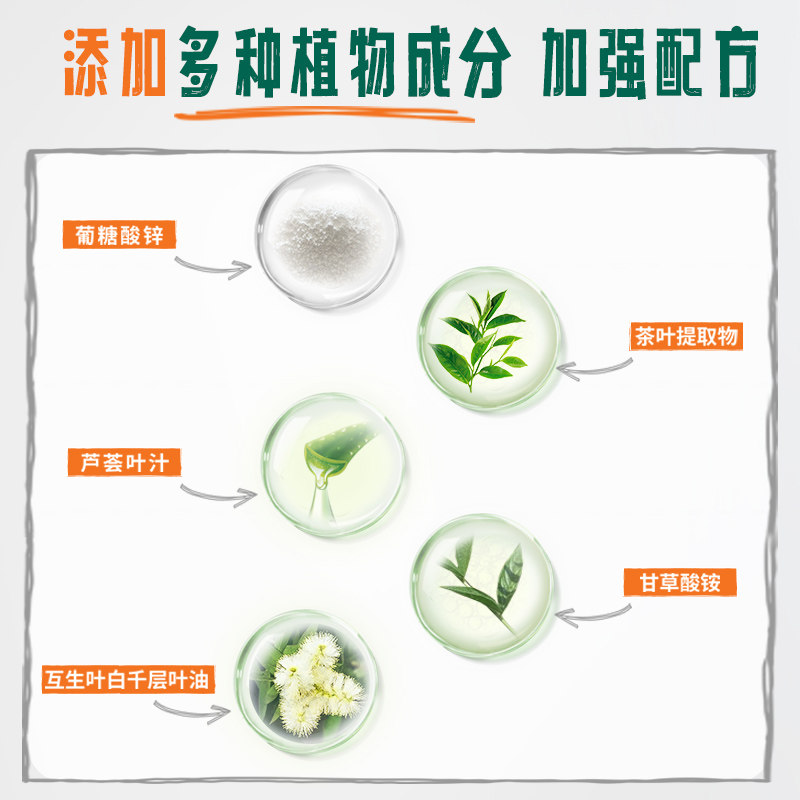 添加多种植物成分 加强配方

葡糖酸锌

茶叶提取物

芦荟叶汁

甘草酸铵

互生叶白千层叶油