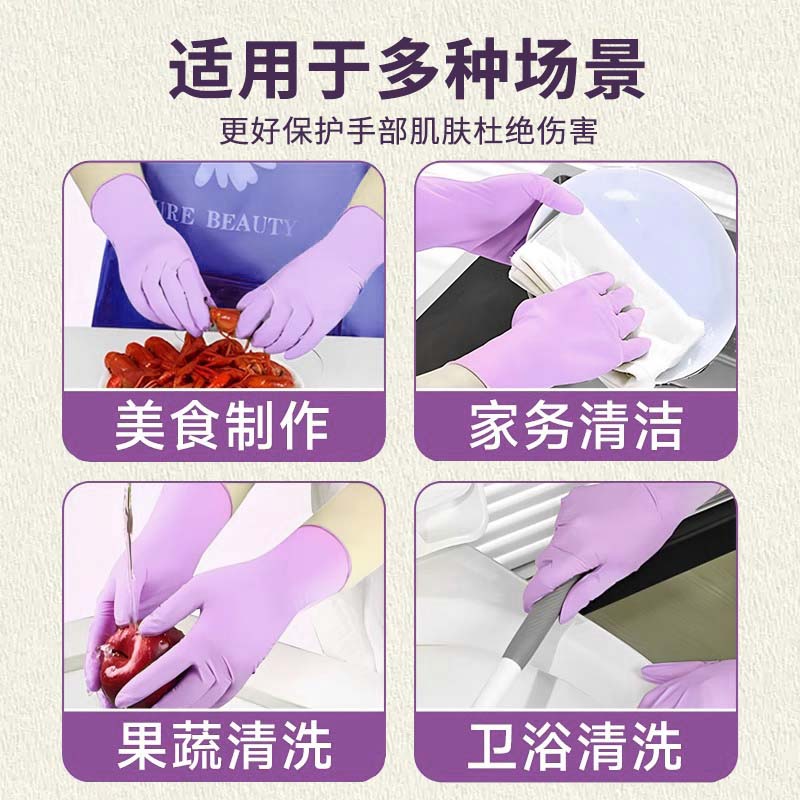 适用于多种场景
更好保护手部肌肤杜绝伤害

URE BEAUTY

美食制作

家务清洁

果蔬清洗

卫浴清洗