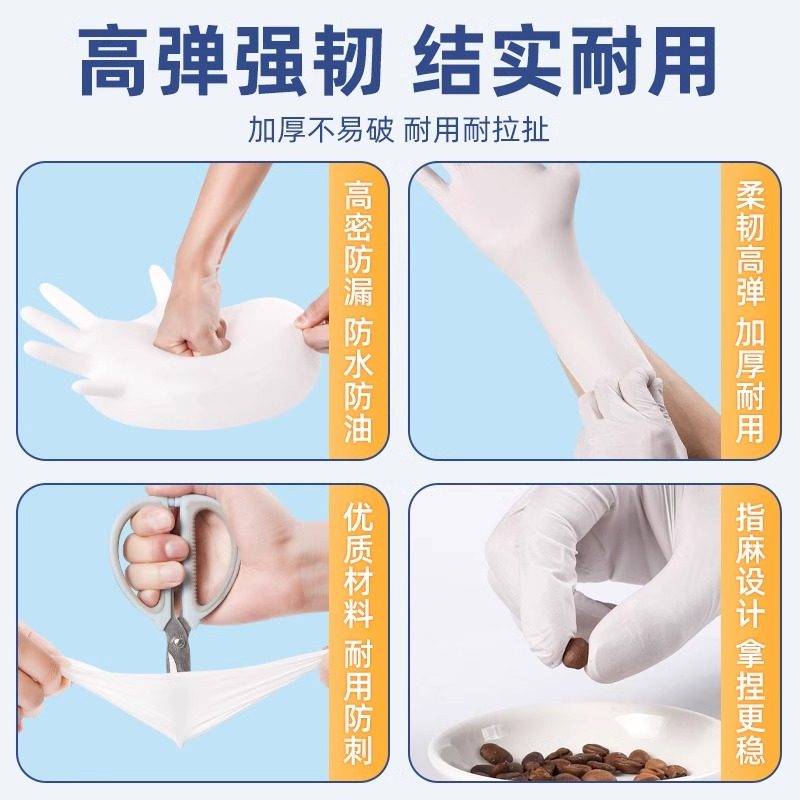 高弹强韧 结实耐用

加厚不易破 耐用耐拉扯

高密防漏 防水防油

柔韧高弹 加厚耐用

优质材料 耐用防刺

指麻设计 拿捏更稳