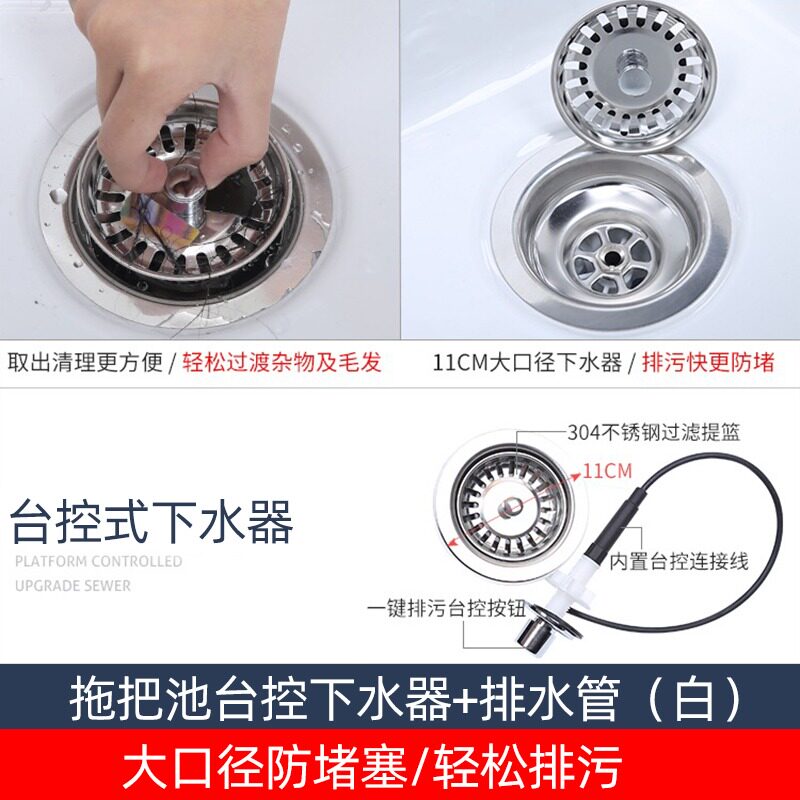 取出清理更方便 / 轻松过渡杂物及毛发

11CM大口径下水器 / 排污快更防堵

台控式下水器

PLATFORM CONTROLLED
UPGRADE SEWER

304不锈钢过滤提篮

11CM

内置台控连接线

一键排污台控按钮

拖把池台控下水器+排水管（白）

大口径防堵塞/轻松排污