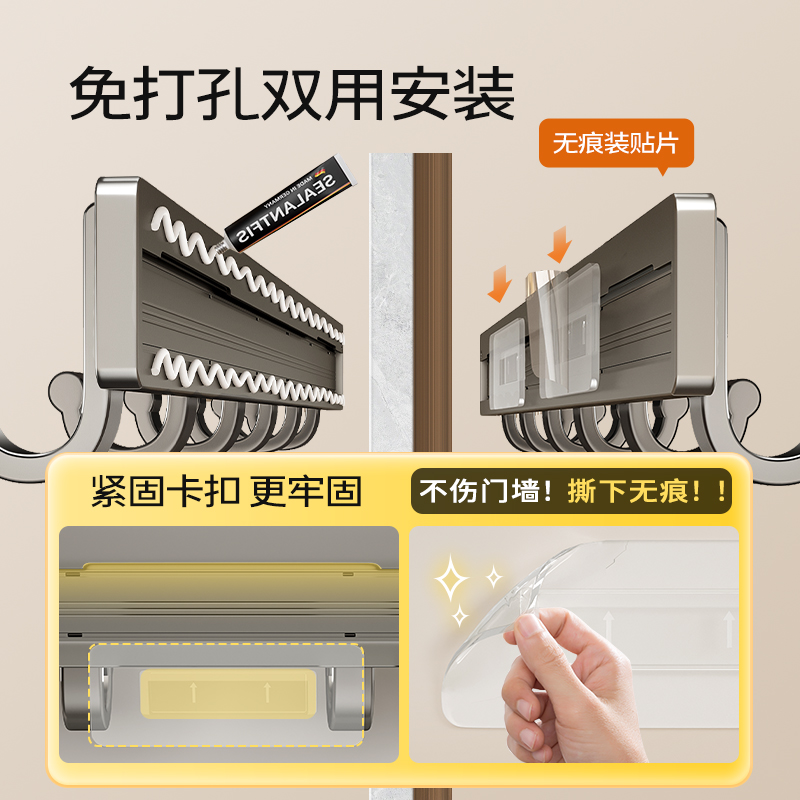 免打孔双用安装

无痕装贴片

MADE IN GERMANY
SEALANTFIS

紧固卡扣 更牢固

不伤门墙！撕下无痕！！