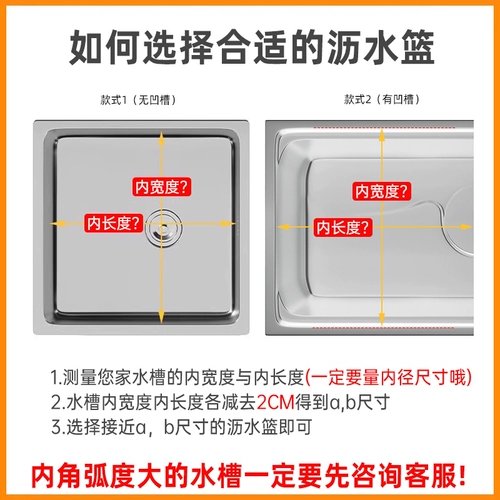 如何选择合适的沥水篮

款式1（无凹槽）

内宽度?

内长度?

款式2（有凹槽）

内宽度?

内长度?

1.测量您家水槽的内宽度与内长度(一定要量内径尺寸哦)
2.水槽内宽度内长度各减去2CM得到a,b尺寸
3.选择接近a，b尺寸的沥水篮即可

内角弧度大的水槽一定要先咨询客服!