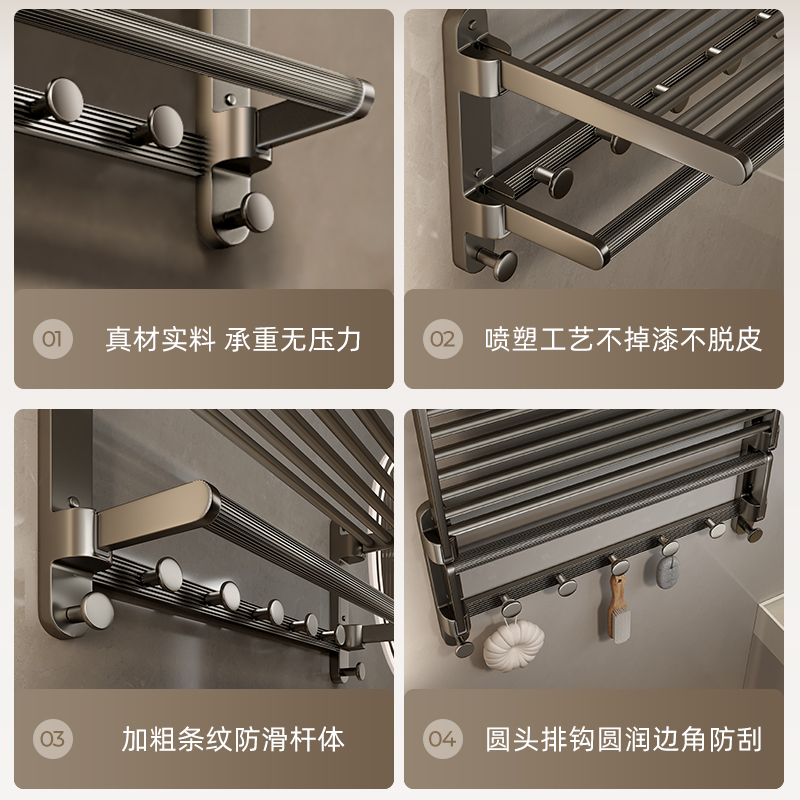 01 真材实料 承重无压力

02 喷塑工艺不掉漆不脱皮

03 加粗条纹防滑杆体

04 圆头排钩圆润边角防刮