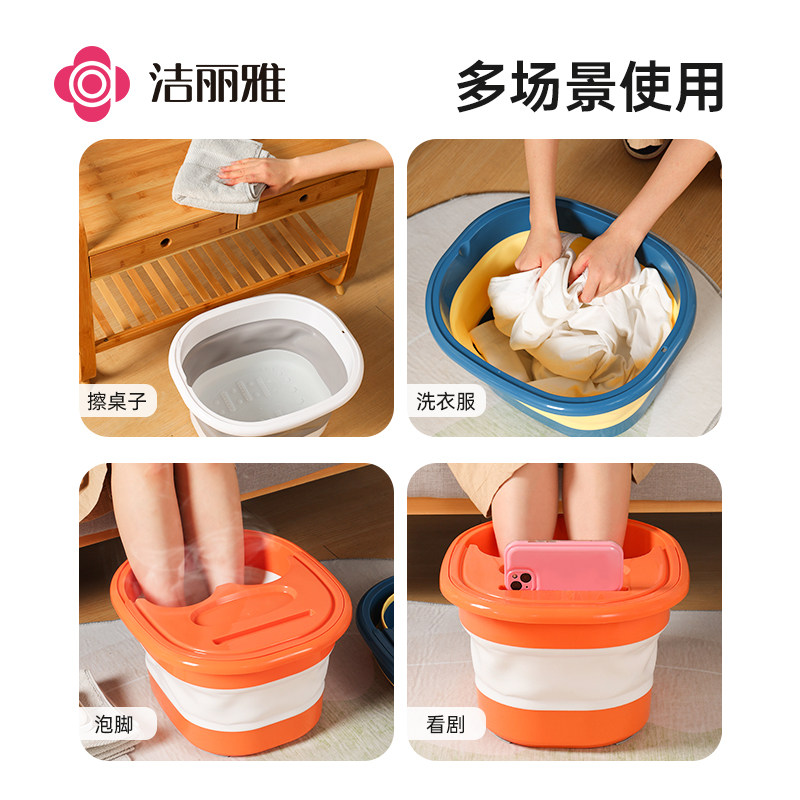 洁丽雅

多场景使用

擦桌子

洗衣服

泡脚

看剧