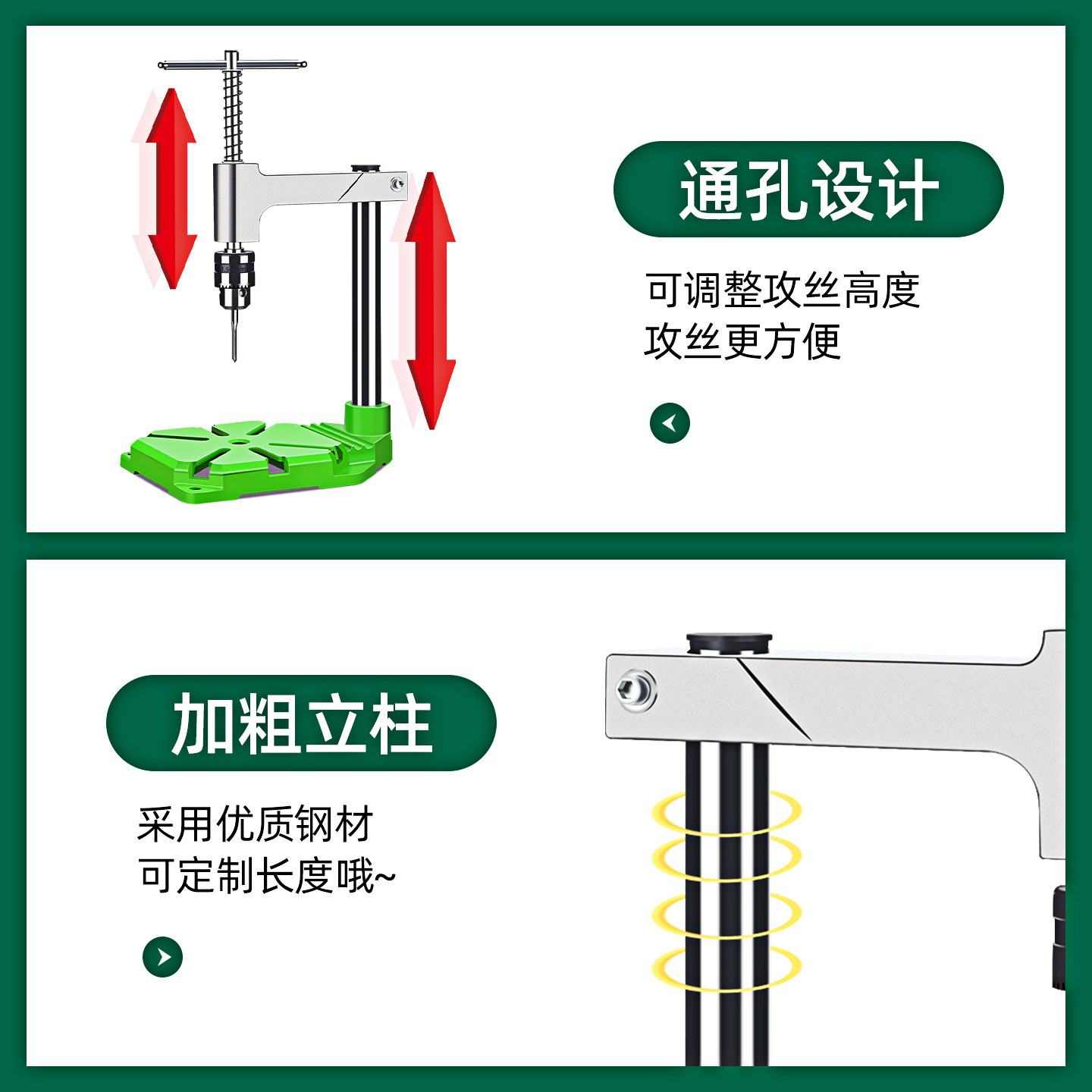 通孔设计

可调整攻丝高度
攻丝更方便

加粗立柱

采用优质钢材
可定制长度哦~