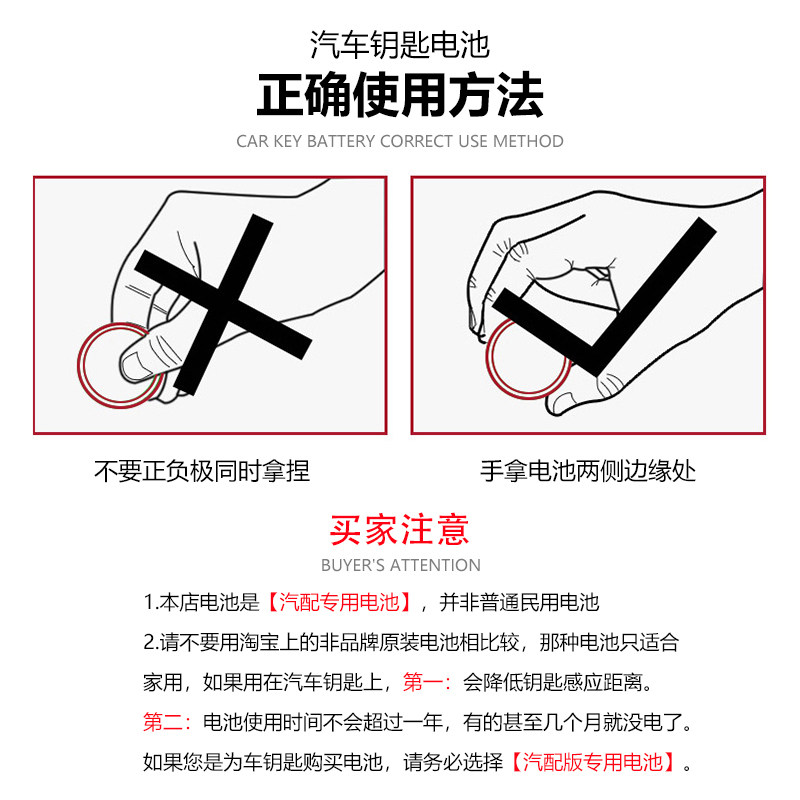 汽车钥匙电池
正确使用方法
CAR KEY BATTERY CORRECT USE METHOD

不要正负极同时拿捏

手拿电池两侧边缘处

买家注意
BUYER'S ATTENTION

1.本店电池是【汽配专用电池】，并非普通民用电池

2.请不要用淘宝上的非品牌原装电池相比较，那种电池只适合家用，如果用在汽车钥匙上，第一：会降低钥匙感应距离。第二：电池使用时间不会超过一年，有的甚至几个月就没电了。如果您是为车钥匙购买电池，请务必选择【汽配版专用电池】。