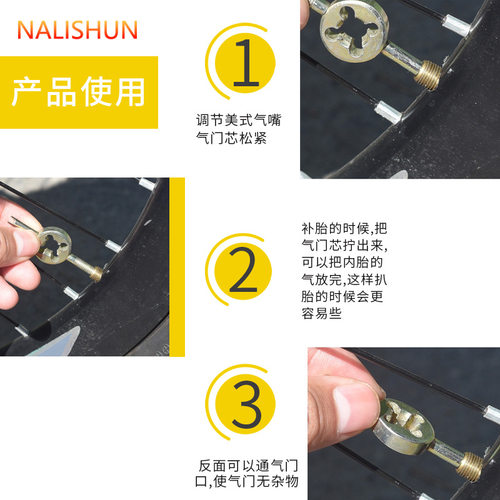 NALISHUN

产品使用

1

调节美式气嘴气门芯松紧

2

补胎的时候,把气门芯拧出来,可以把内胎的气放完,这样扒胎的时候会更容易些

3

反面可以通气门口,使气门无杂物