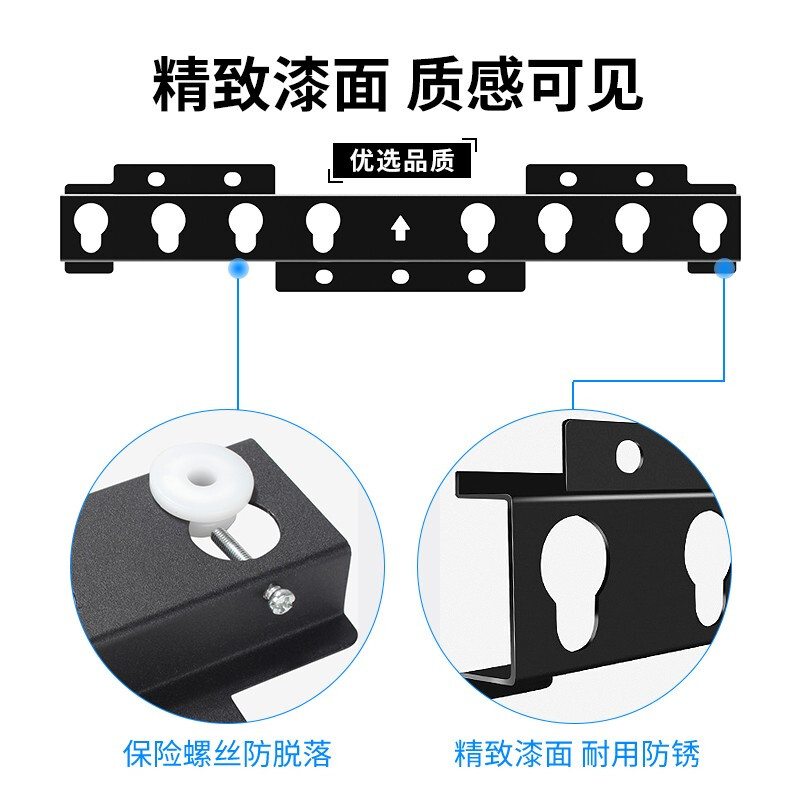 精致漆面 质感可见

优选品质

保险螺丝防脱落

精致漆面 耐用防锈