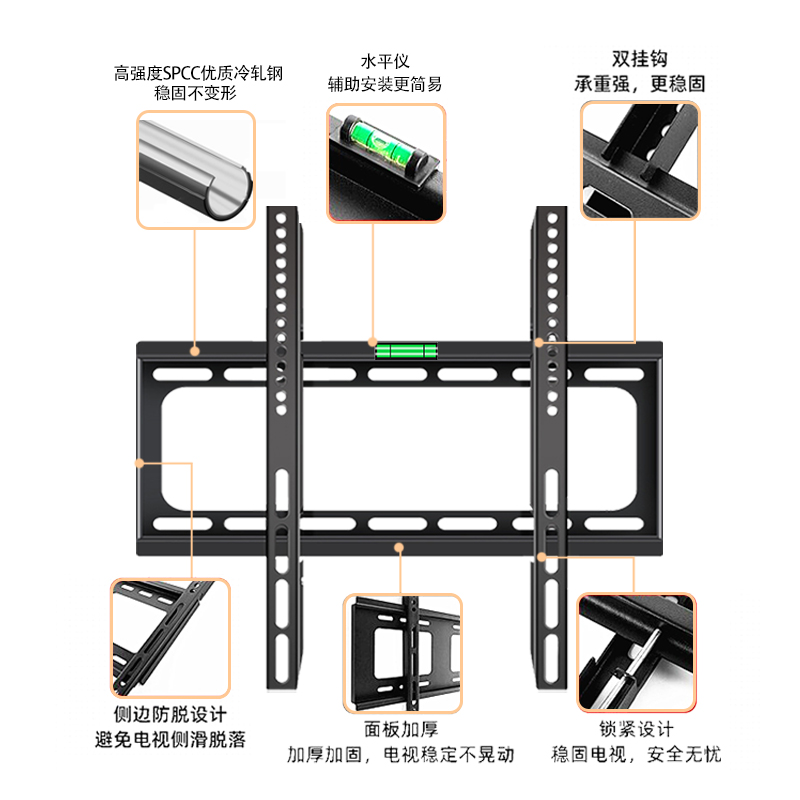 高强度SPCC优质冷轧钢
稳固不变形

水平仪
辅助安装更简易

双挂钩
承重强，更稳固

侧边防脱设计
避免电视侧滑脱落

面板加厚
加厚加固，电视稳定不晃动

锁紧设计
稳固电视，安全无忧