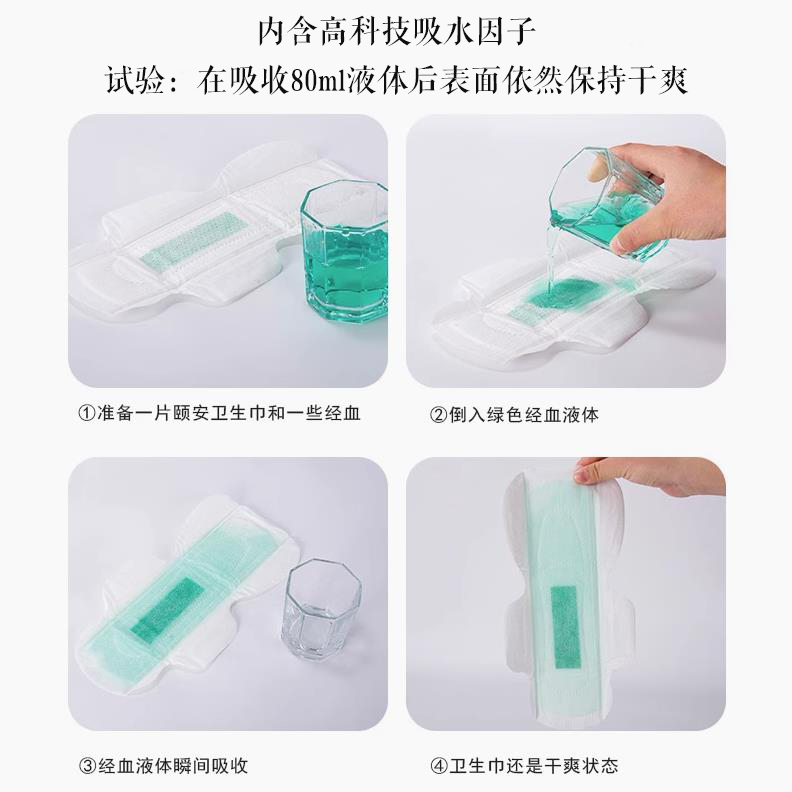 内含高科技吸水因子

试验：在吸收80ml液体后表面依然保持干爽

①准备一片颐安卫生巾和一些经血

②倒入绿色经血液体

③经血液体瞬间吸收

④卫生巾还是干爽状态