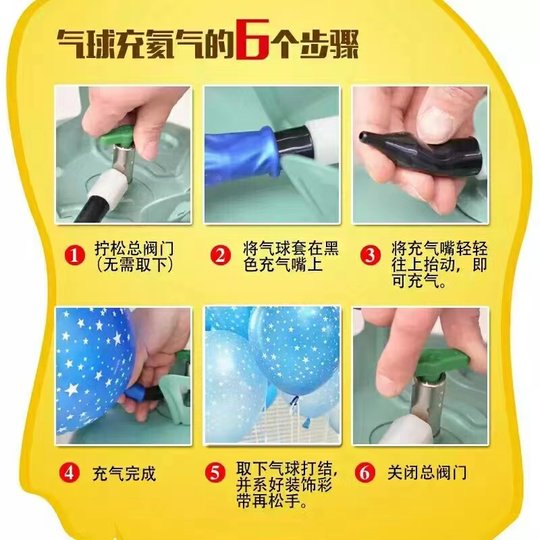 气球充氦气的6个步骤

1 拧松总阀门（无需取下）

2 将气球套在黑色充气嘴上

3 将充气嘴轻轻往上抬动，即可充气。

4 充气完成

5 取下气球打结，并系好装饰彩带再松手。

6 关闭总阀门