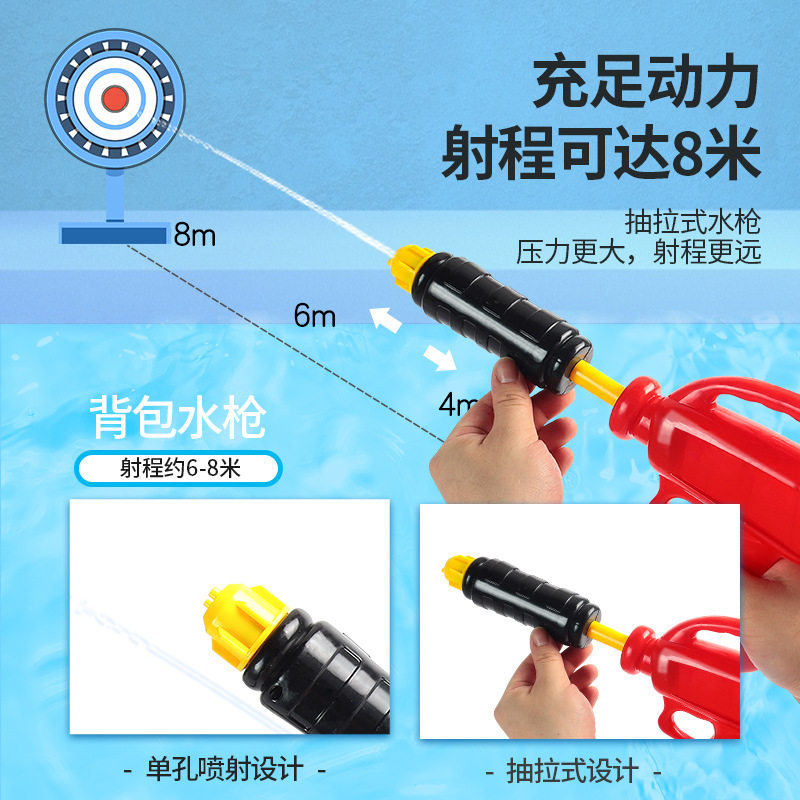 充足动力
射程可达8米

抽拉式水枪
压力更大，射程更远

8m

6m

4m

背包水枪

射程约6-8米

- 单孔喷射设计 -

- 抽拉式设计 -