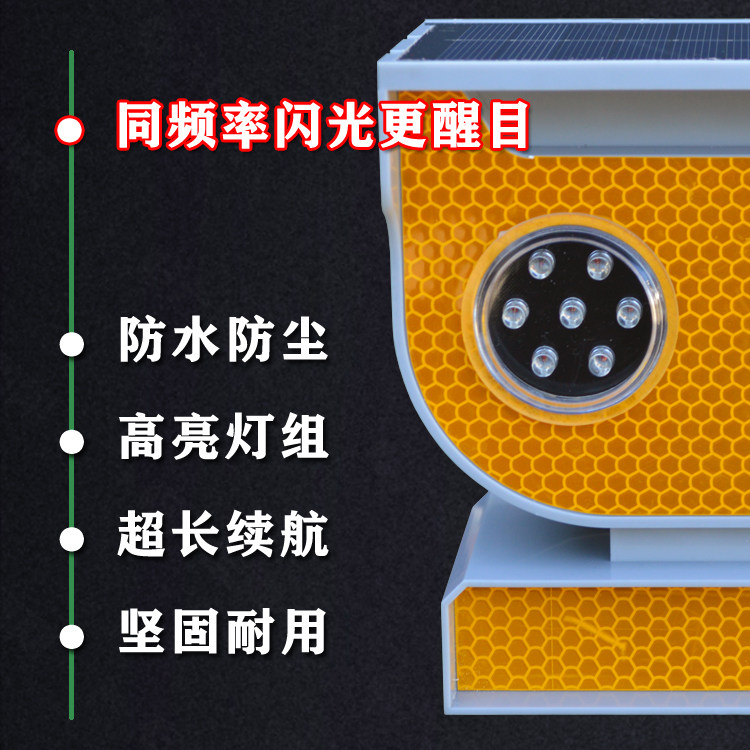 同频率闪光更醒目

防水防尘

高亮灯组

超长续航

坚固耐用