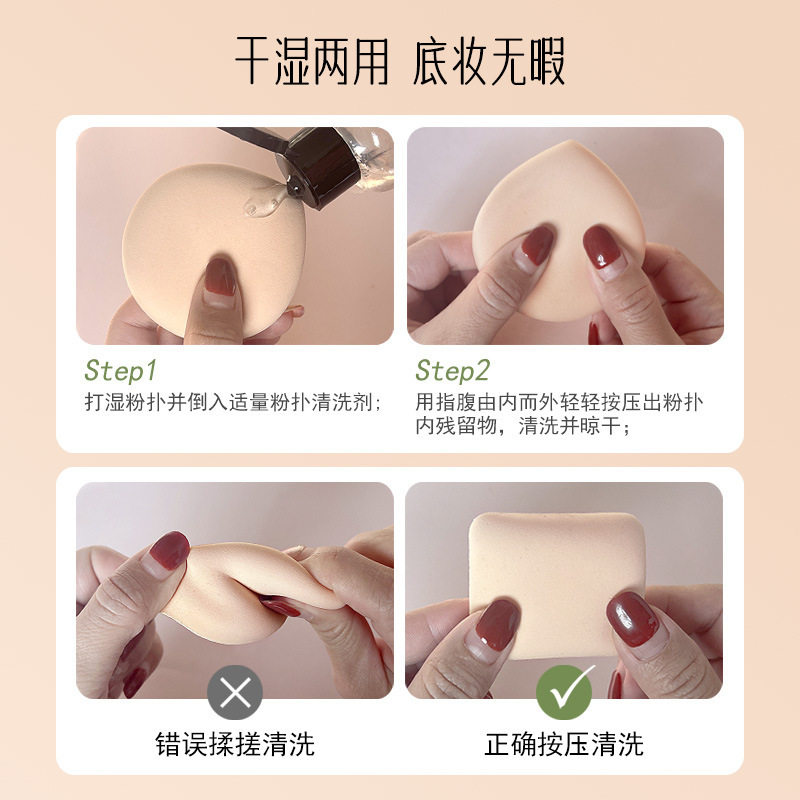 干湿两用 底妆无暇

Step1
打湿粉扑并倒入适量粉扑清洗剂;

Step2
用指腹由内而外轻轻按压出粉扑内残留物，清洗并晾干;

错误揉搓清洗

正确按压清洗