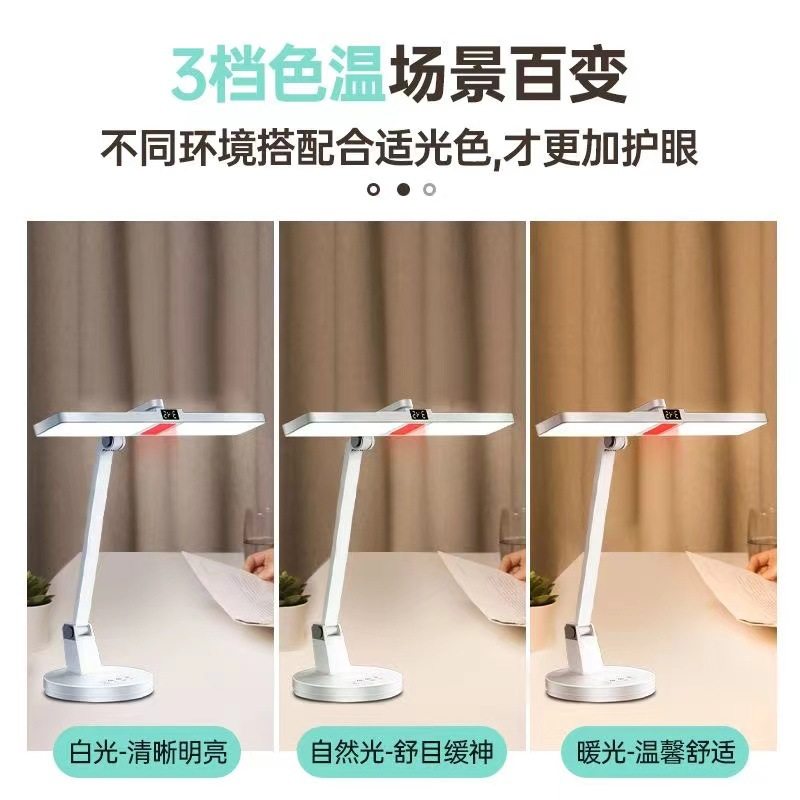 3档色温场景百变

不同环境搭配合适光色,才更加护眼

白光-清晰明亮

自然光-舒目缓神

暖光-温馨舒适