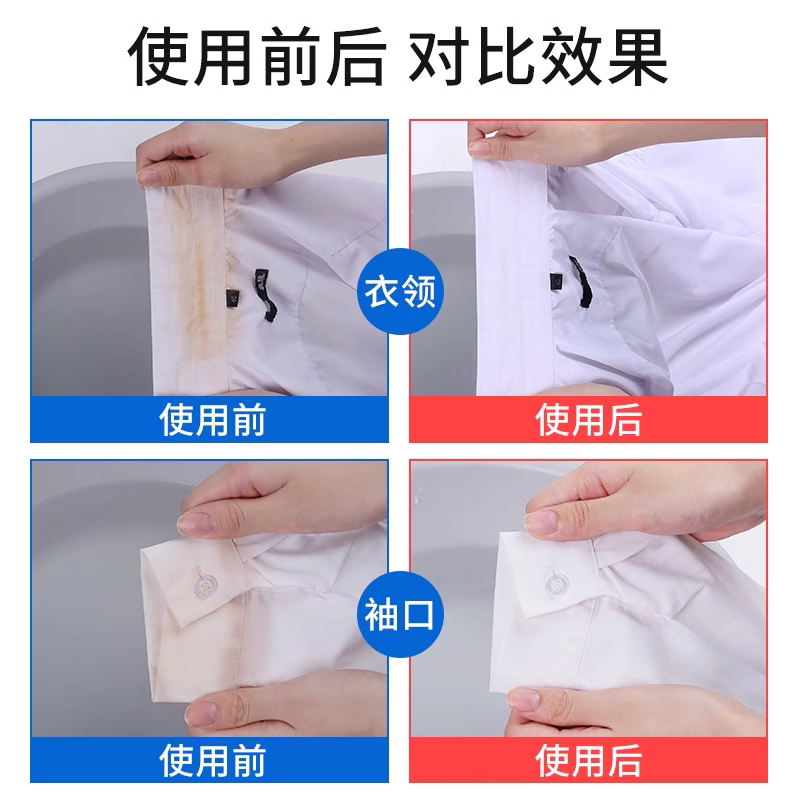 使用前后 对比效果

衣领

使用前

使用后

袖口

使用前

使用后