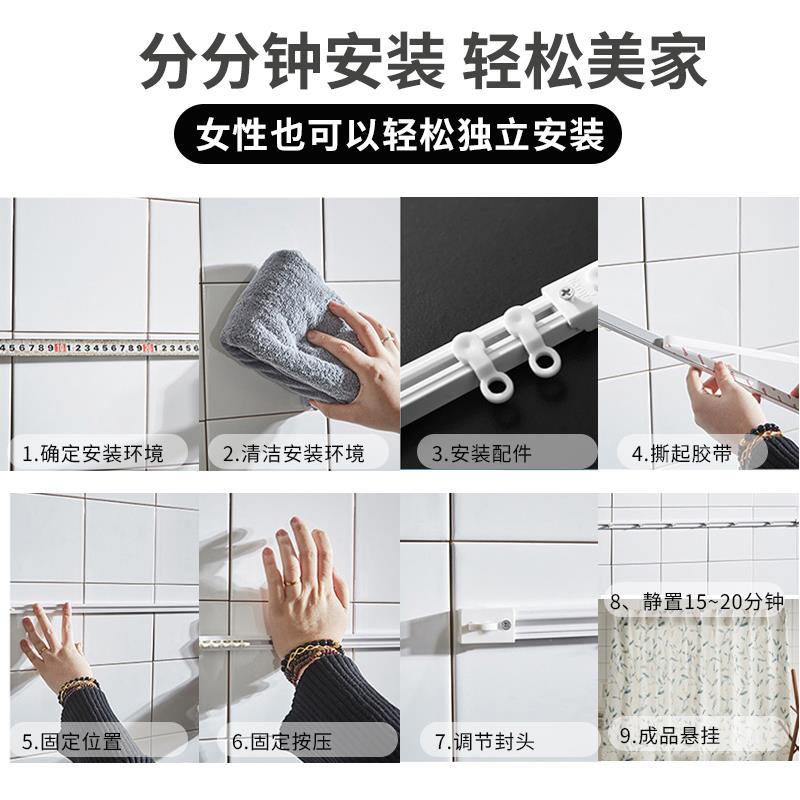 分分钟安装 轻松美家

女性也可以轻松独立安装

4 5 6 7 8 9 1 2 3 4 5 6 7 8 9 1 2 3 4 5 6

1.确定安装环境

2.清洁安装环境

3.安装配件

4.撕起胶带

5.固定位置

6.固定按压

7.调节封头

8、静置15~20分钟

9.成品悬挂