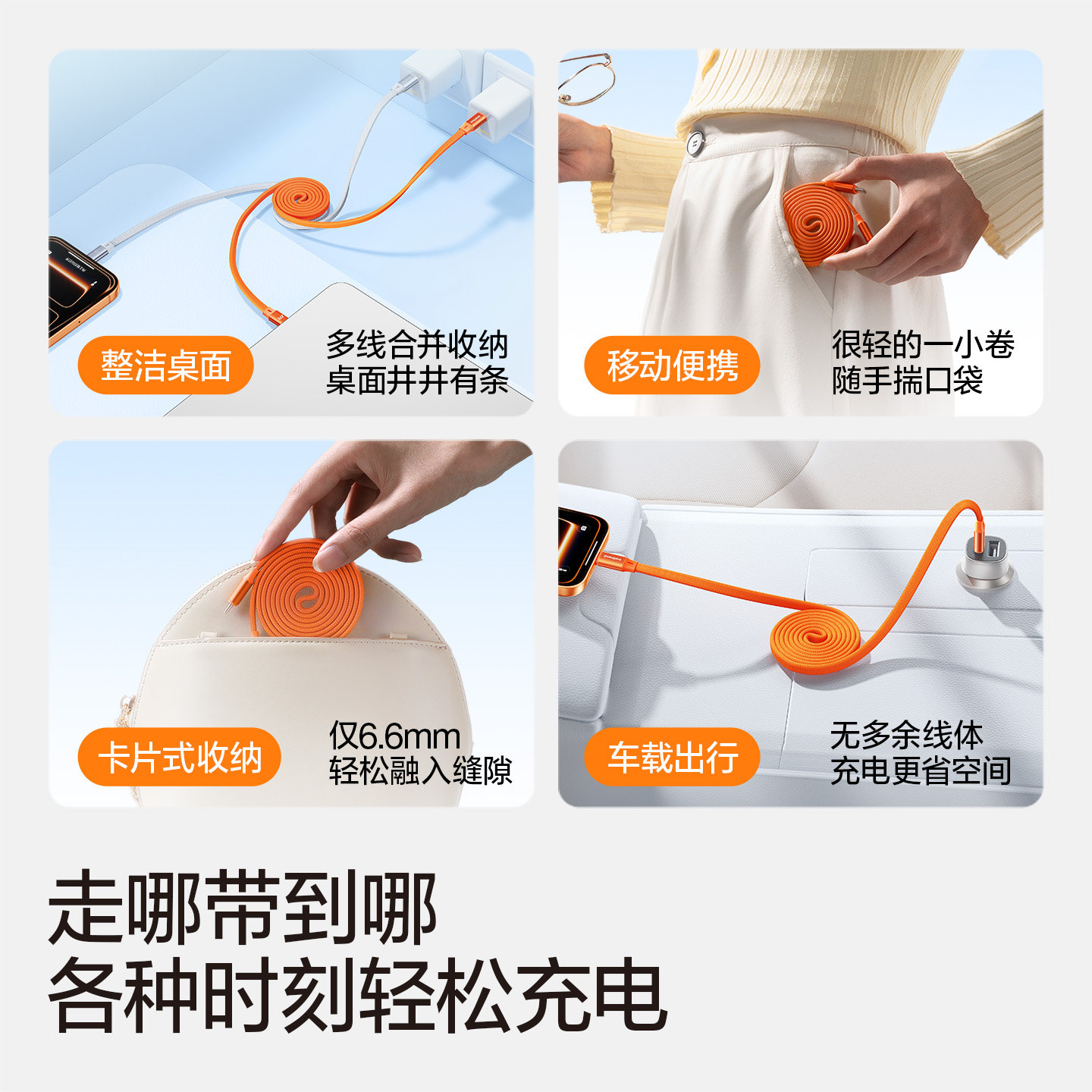 整洁桌面

多线合并收纳
桌面井井有条

移动便携

很轻的一小卷
随手揣口袋

卡片式收纳

仅6.6mm
轻松融入缝隙

车载出行

无多余线体
充电更省空间

走哪带到哪
各种时刻轻松充电