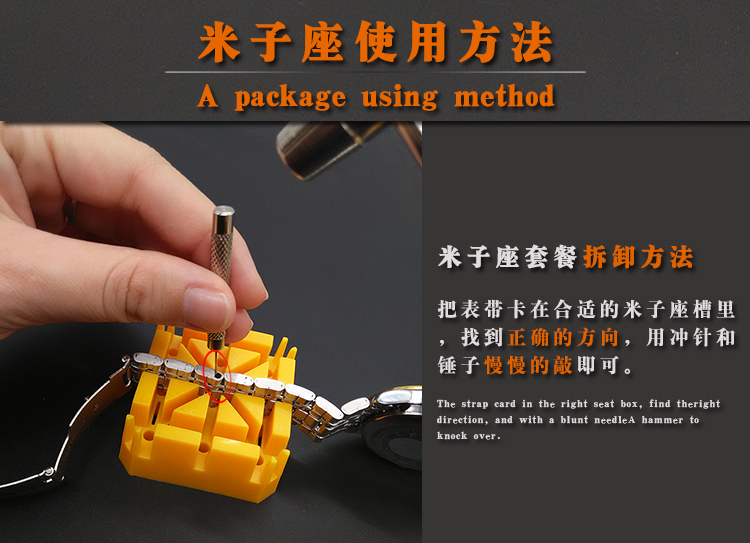 米子座使用方法

A package using method

米子座套餐拆卸方法

把表带卡在合适的米子座槽里，找到正确的方向，用冲针和锤子慢慢的敲即可。

The strap card in the right seat box, find theright direction, and with a blunt needleA hammer to knock over.