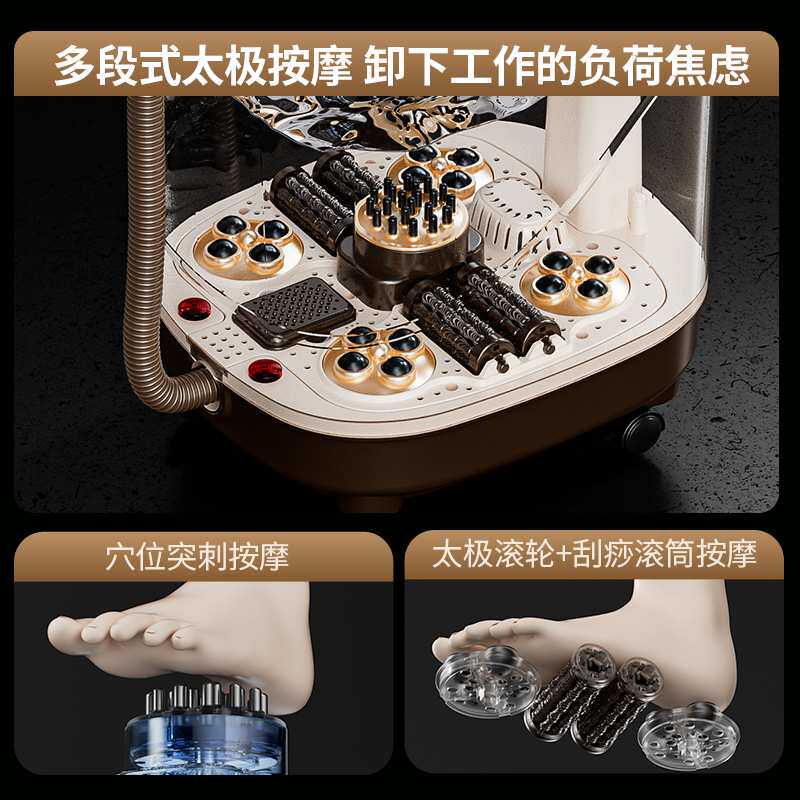 多段式太极按摩 卸下工作的负荷焦虑

穴位突刺按摩

太极滚轮+刮痧滚筒按摩