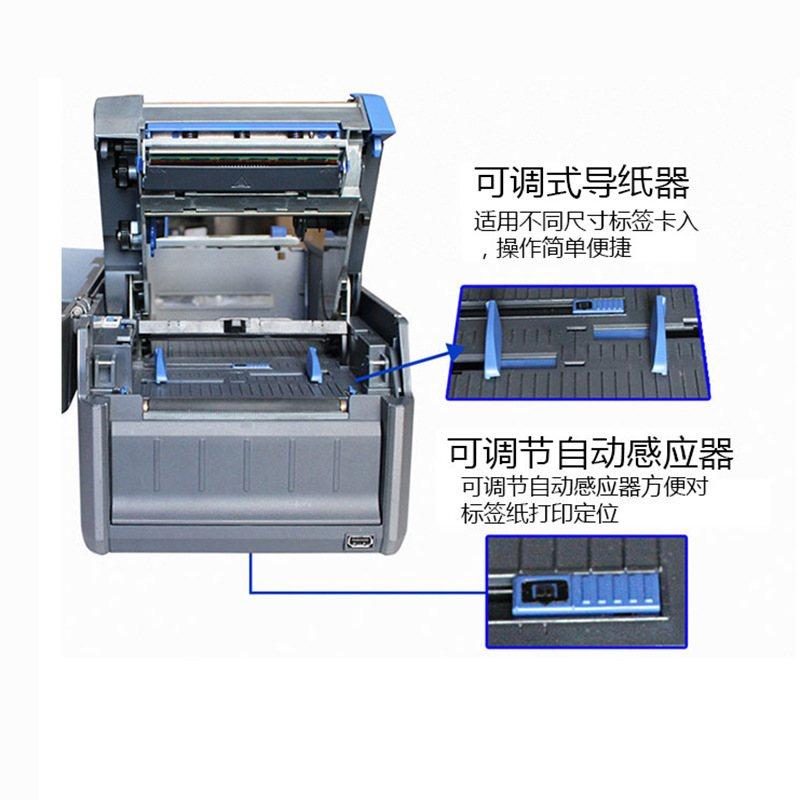 可调式导纸器

适用不同尺寸标签卡入，操作简单便捷

可调节自动感应器

可调节自动感应器方便对标签纸打印定位