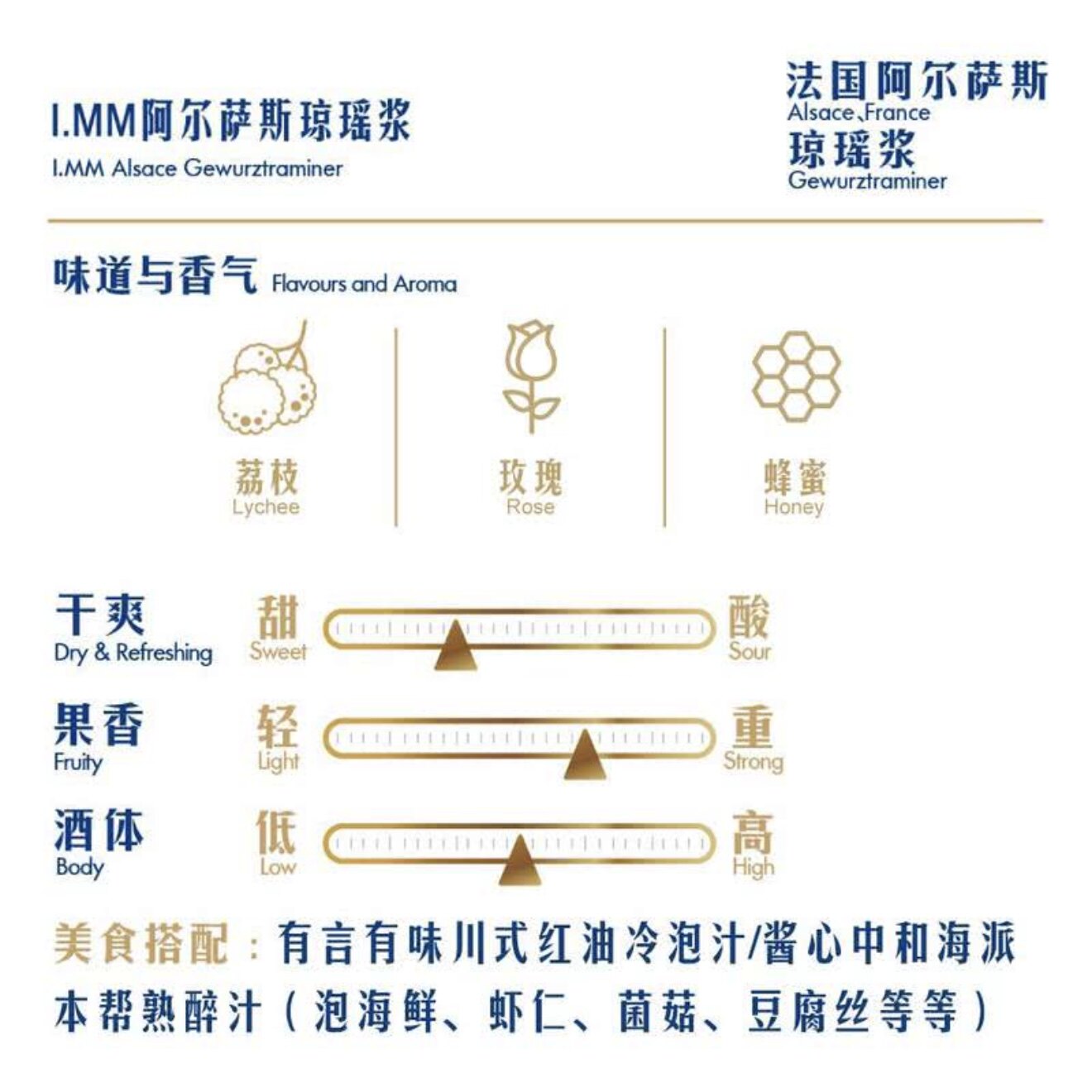 I.MM阿尔萨斯琼瑶浆
I.MM Alsace Gewurztraminer

法国阿尔萨斯
Alsace、France
琼瑶浆
Gewurztraminer

味道与香气 Flavours and Aroma

荔枝
Lychee

玫瑰
Rose

蜂蜜
Honey

干爽
Dry & Refreshing
甜
Sweet
酸
Sour

果香
Fruity
轻
Light
重
Strong

酒体
Body
低
Low
高
High

美食搭配：有言有味川式红油冷泡汁/酱心中和海派本帮熟醉汁（泡海鲜、虾仁、菌菇、豆腐丝等等）