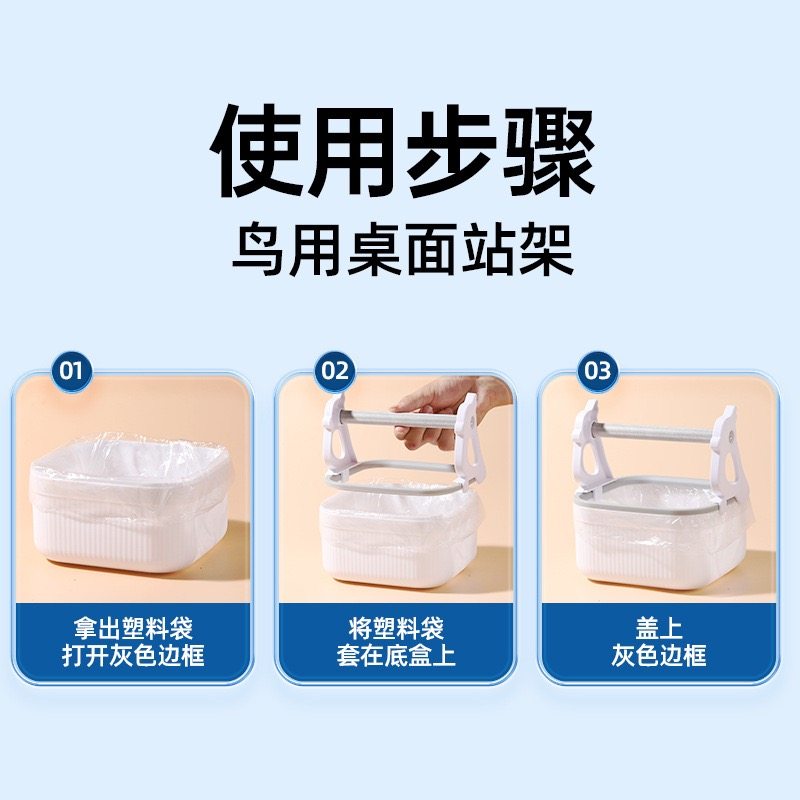 使用步骤
鸟用桌面站架

01
拿出塑料袋
打开灰色边框

02
将塑料袋
套在底盒上

03
盖上
灰色边框