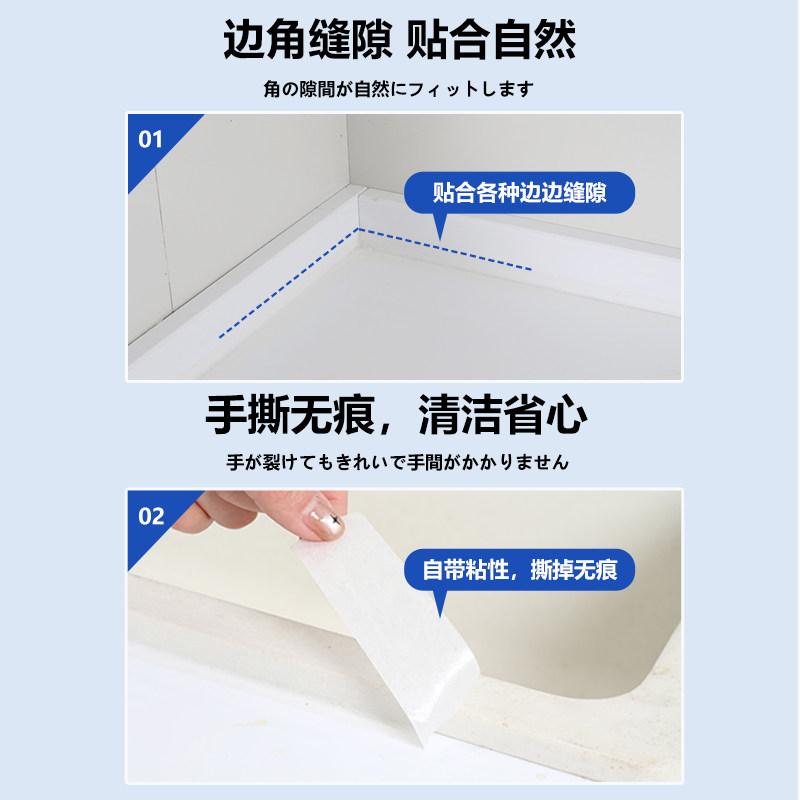 边角缝隙 贴合自然

角の隙間が自然にフィットします

01

贴合各种边边缝隙

手撕无痕，清洁省心

手が裂けてもきれいで手間がかかりません

02

自带粘性，撕掉无痕