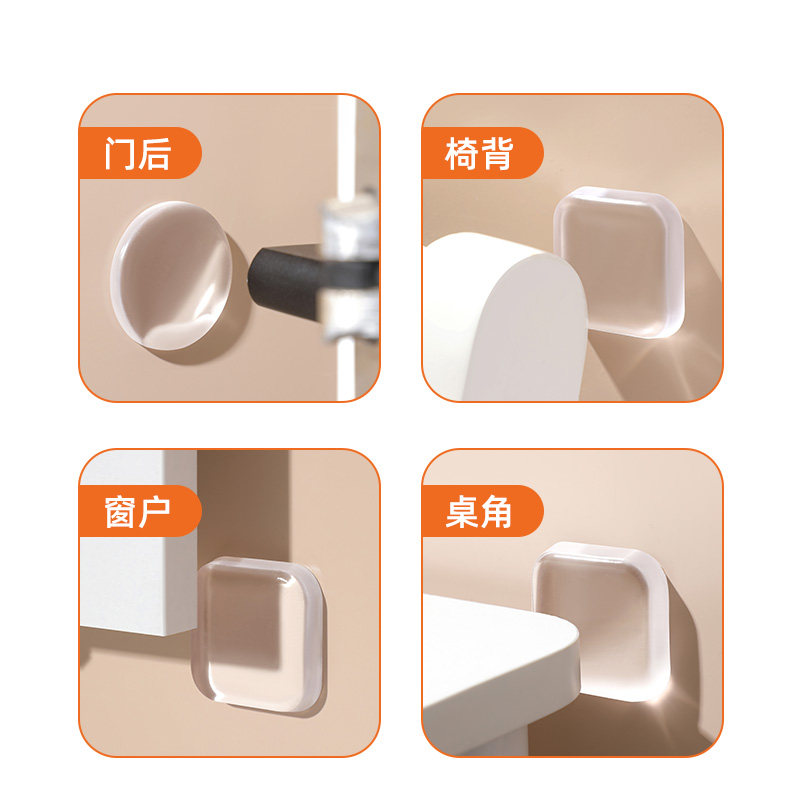 门后

椅背

窗户

桌角