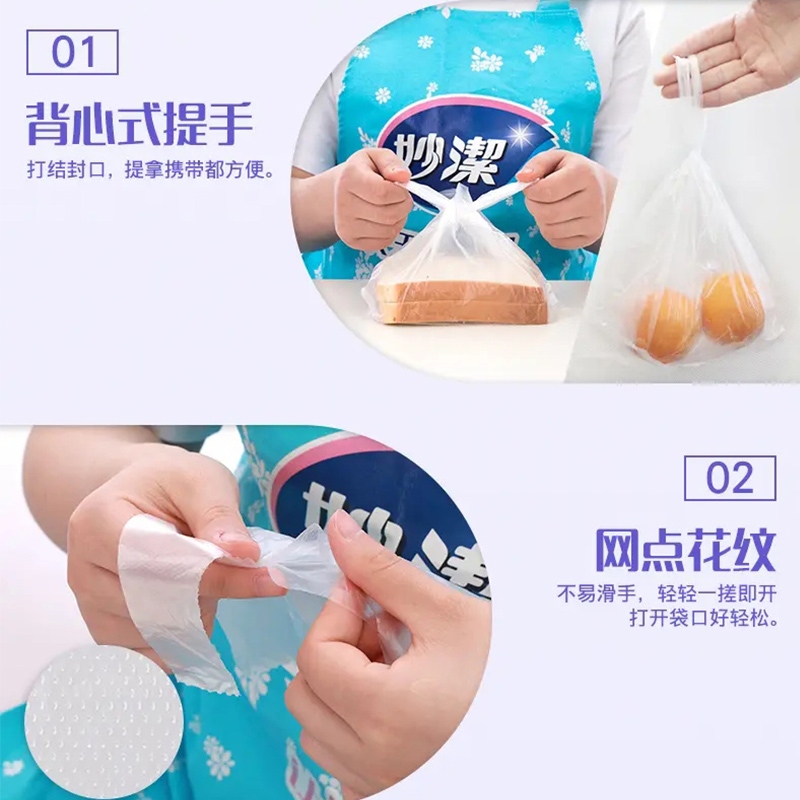 01

背心式提手

打结封口，提拿携带都方便。

妙潔

02

网点花纹

不易滑手，轻轻一搓即开
打开袋口好轻松。

妙潔