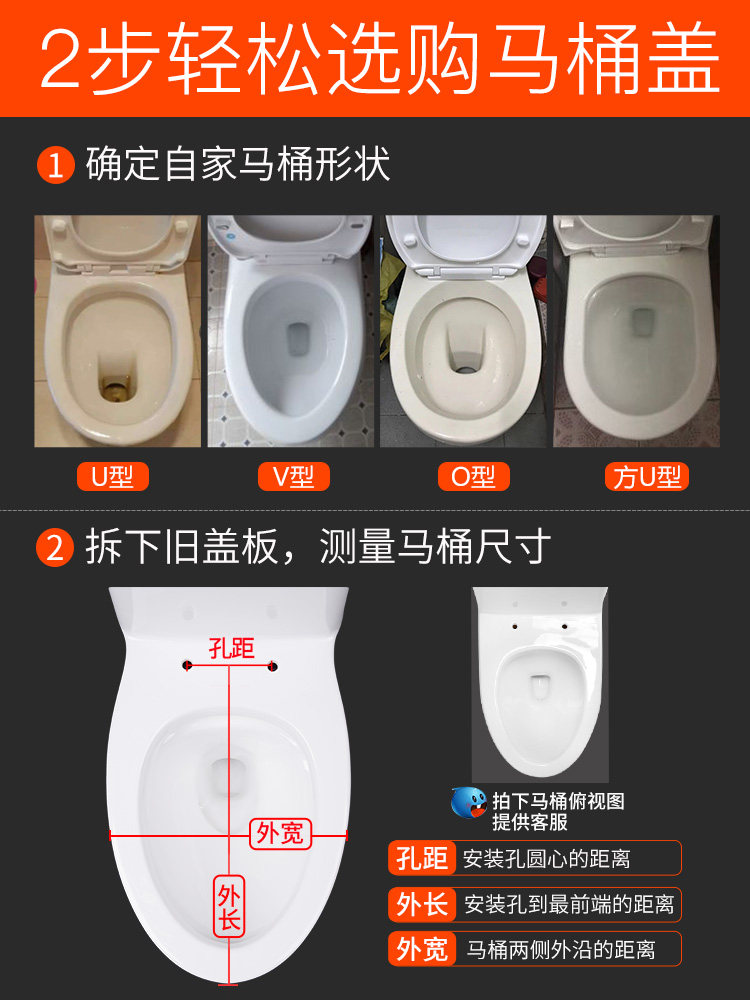 2步轻松选购马桶盖

1 确定自家马桶形状

U型 V型 O型 方U型

2 拆下旧盖板，测量马桶尺寸

孔距

外宽

外长

拍下马桶俯视图
提供客服

孔距 安装孔圆心的距离
外长 安装孔到最前端的距离
外宽 马桶两侧外沿的距离