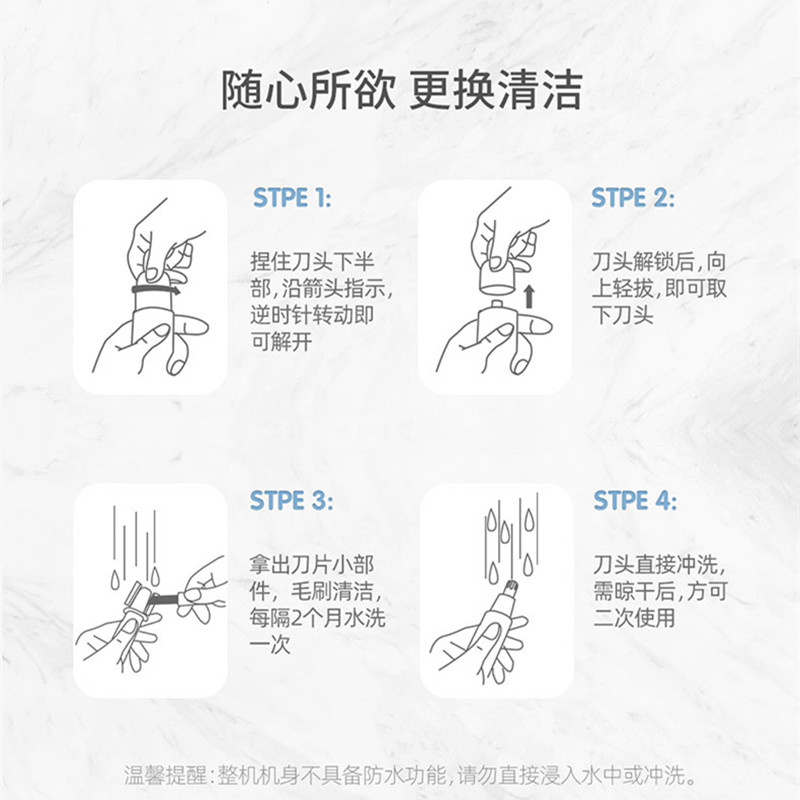 随心所欲 更换清洁

STPE 1:

捏住刀头下半部,沿箭头指示,逆时针转动即可解开

STPE 2:

刀头解锁后,向上轻拔,即可取下刀头

STPE 3:

拿出刀片小部件,毛刷清洁,每隔2个月水洗一次

STPE 4:

刀头直接冲洗,需晾干后,方可二次使用

温馨提醒:整机机身不具备防水功能,请勿直接浸入水中或冲洗。