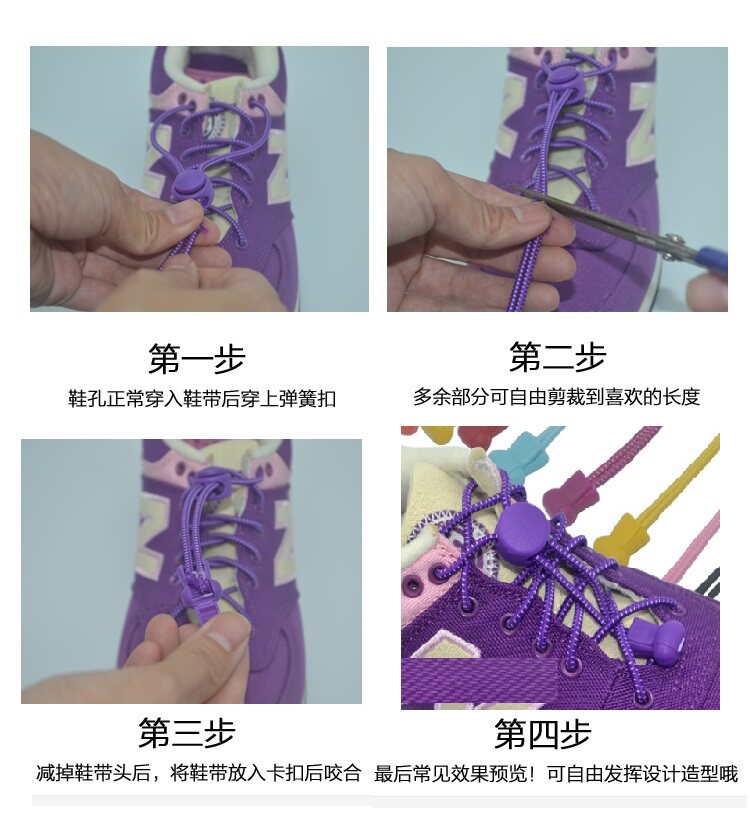 第一步
鞋孔正常穿入鞋带后穿上弹簧扣

第二步
多余部分可自由剪裁到喜欢的长度

第三步
减掉鞋带头后，将鞋带放入卡扣后咬合

第四步
最后常见效果预览！可自由发挥设计造型哦