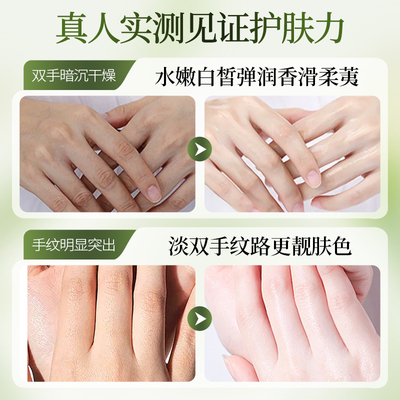 真人实测见证护肤力

双手暗沉干燥

水嫩白皙弹润香滑柔荑

手纹明显突出

淡双手纹路更靓肤色