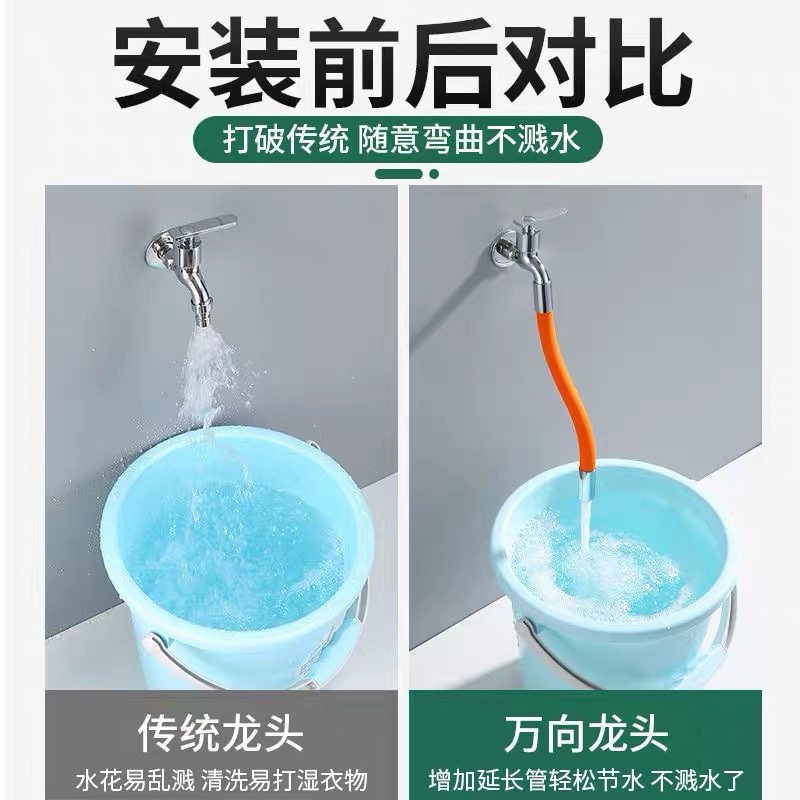 安装前后对比

打破传统 随意弯曲不溅水

传统龙头

水花易乱溅 清洗易打湿衣物

万向龙头

增加延长管轻松节水 不溅水了