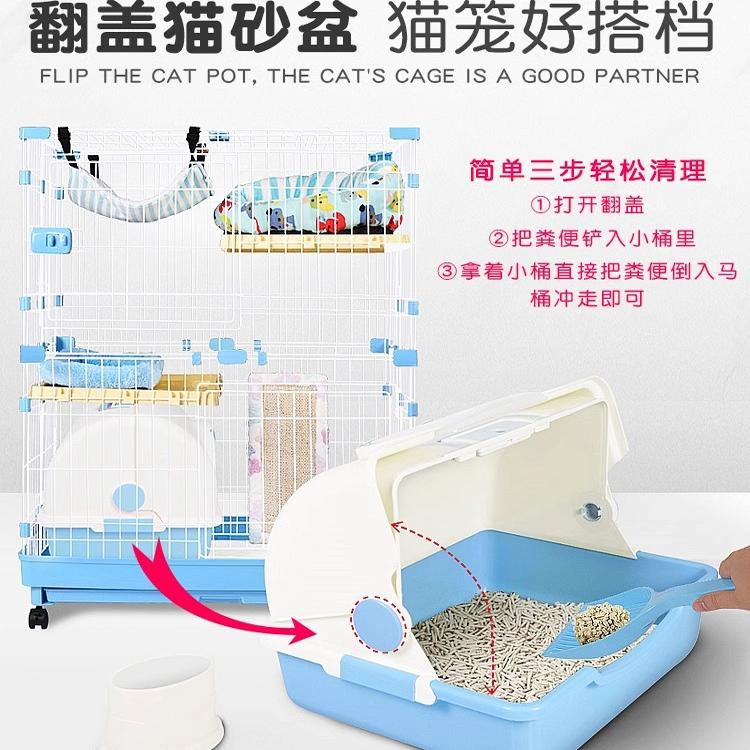 翻盖猫砂盆 猫笼好搭档

FLIP THE CAT POT, THE CAT'S CAGE IS A GOOD PARTNER

简单三步轻松清理

①打开翻盖

②把粪便铲入小桶里

③拿着小桶直接把粪便倒入马桶冲走即可