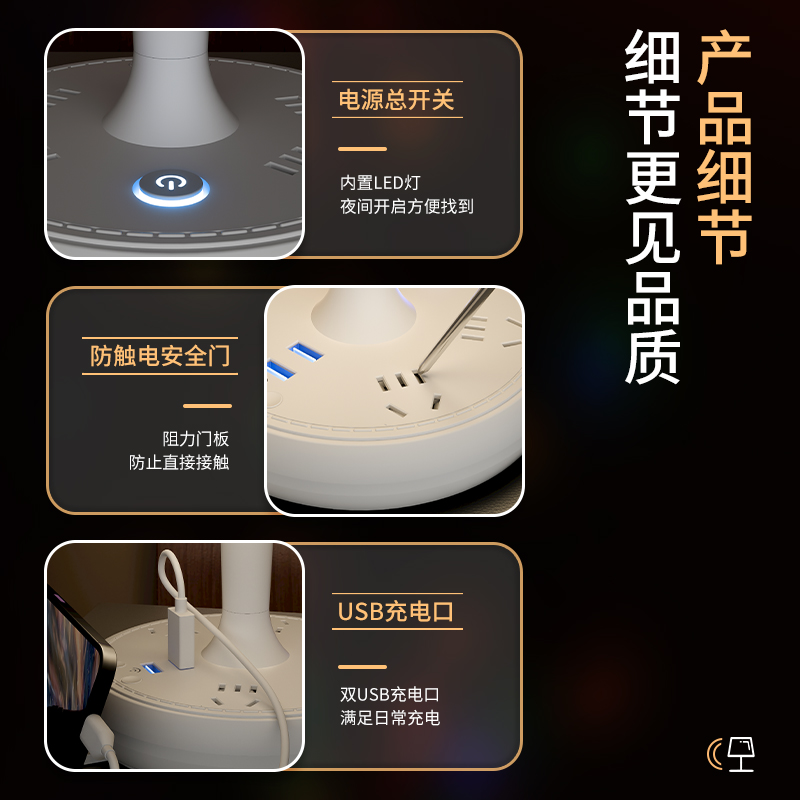 产品细节

细节更见品质

电源总开关

内置LED灯
夜间开启方便找到

防触电安全门

阻力门板
防止直接接触

USB充电口

双USB充电口
满足日常充电