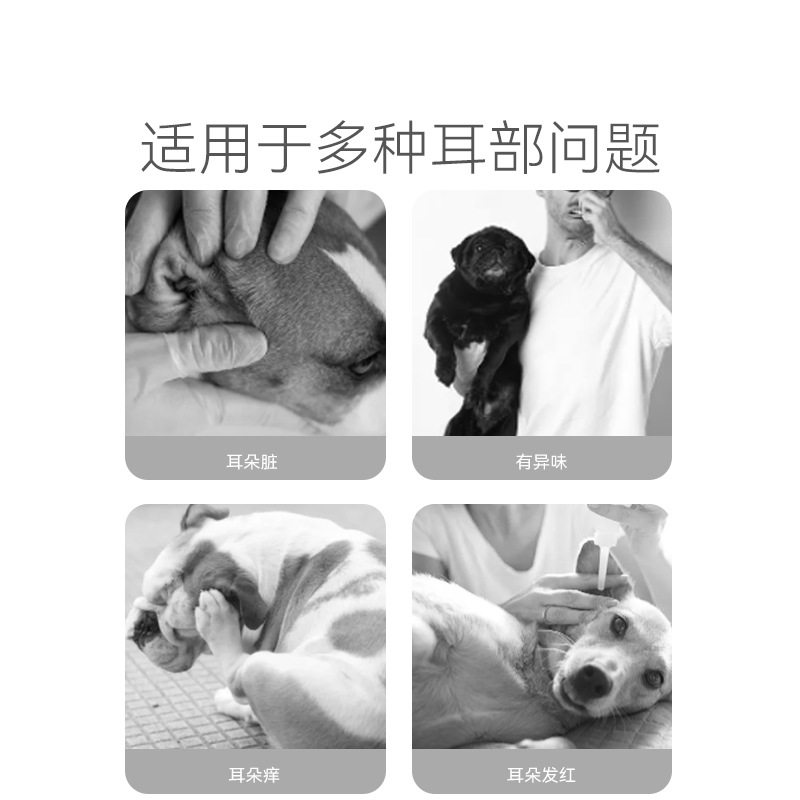 适用于多种耳部问题

耳朵脏

有异味

耳朵痒

耳朵发红