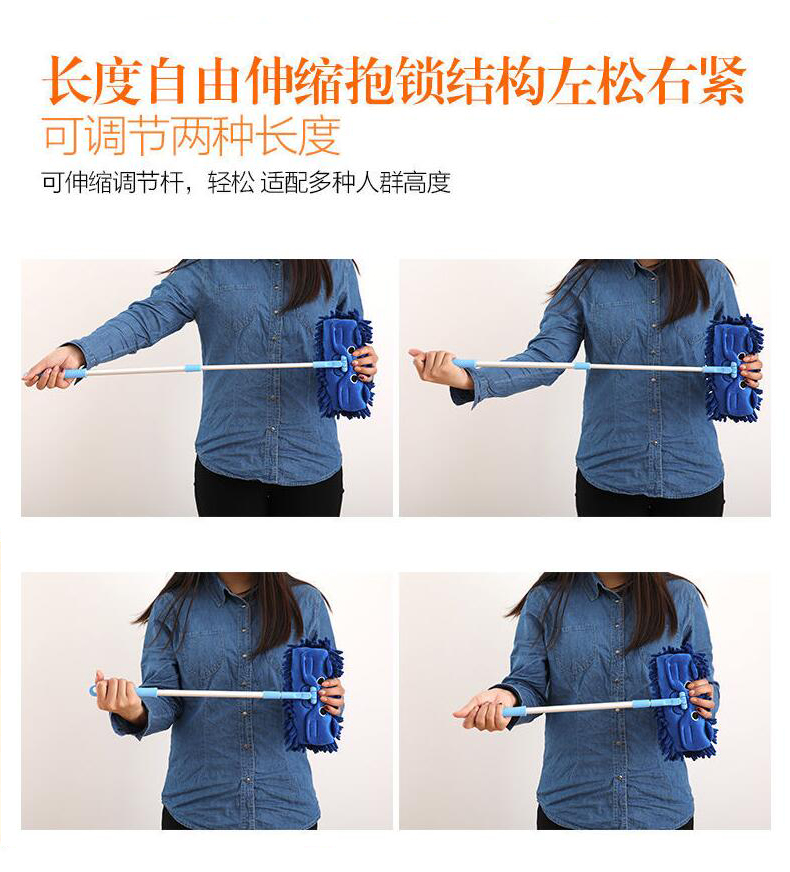 长度自由伸缩抱锁结构左松右紧

可调节两种长度

可伸缩调节杆，轻松 适配多种人群高度