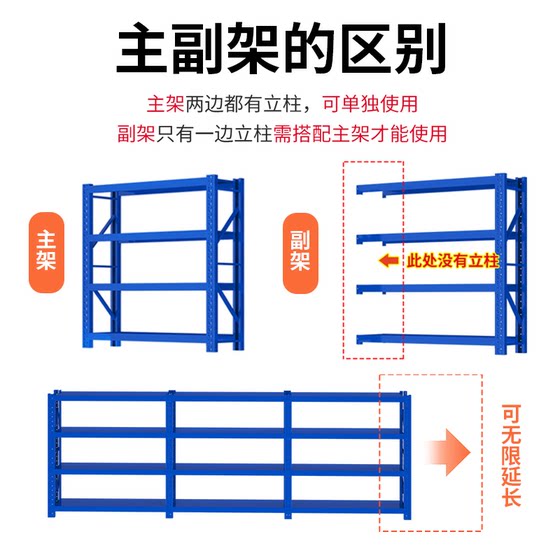 主副架的区别

主架两边都有立柱，可单独使用
副架只有一边立柱需搭配主架才能使用

主架

副架

此处没有立柱

可无限延长